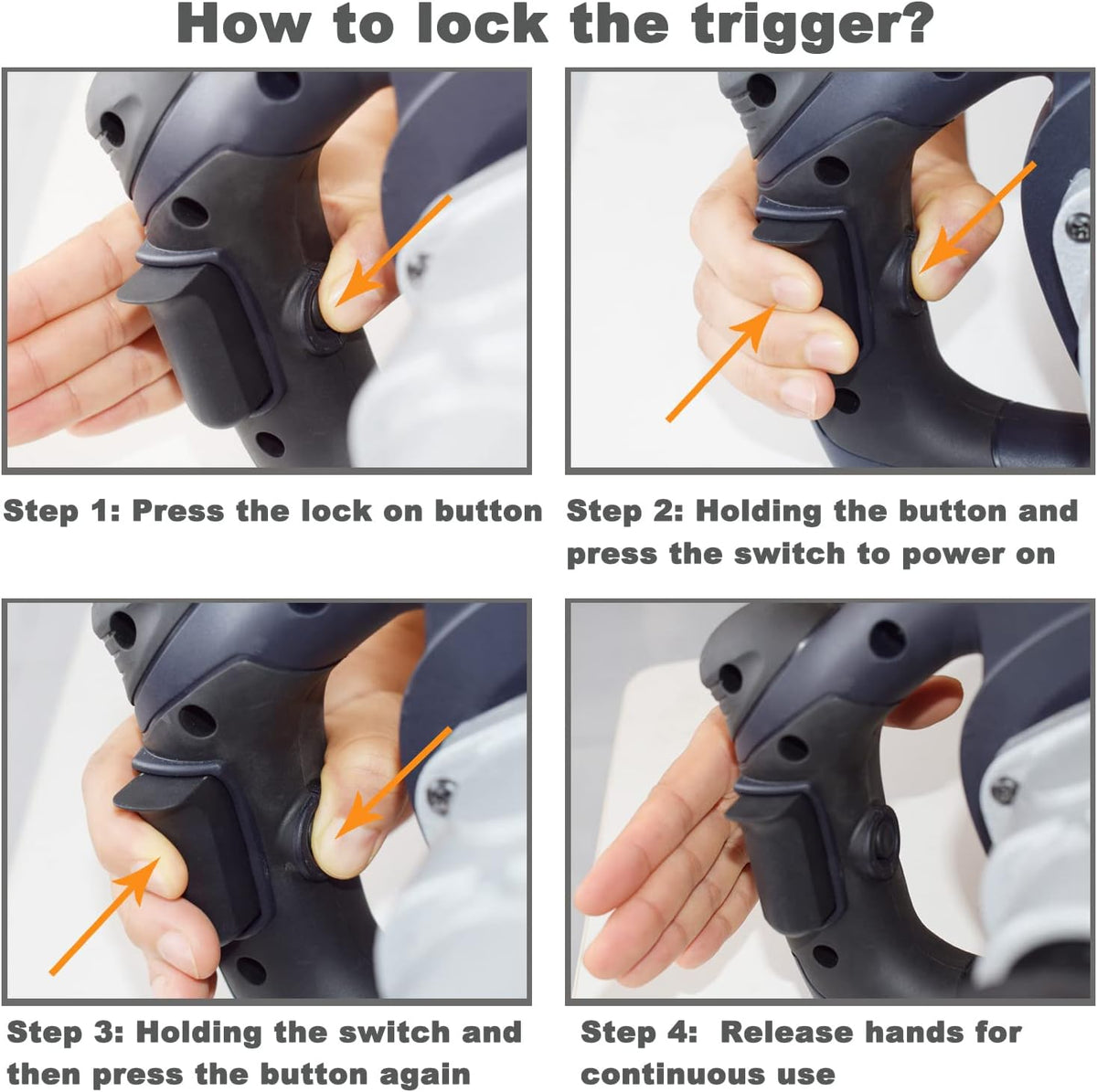 How to lock the trigger?

Step 1: Press the lock on button

Step 2: Holding the button and press the switch to power on

Step 3: Holding the switch and then press the button again

Step 4: Release hands for continuous use